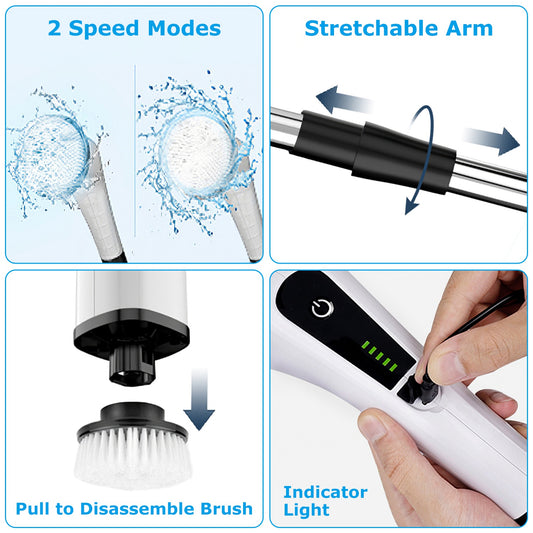 2 Speed Modes

Stretchable Arm

Pull to Disassemble Brush

Indicator Light