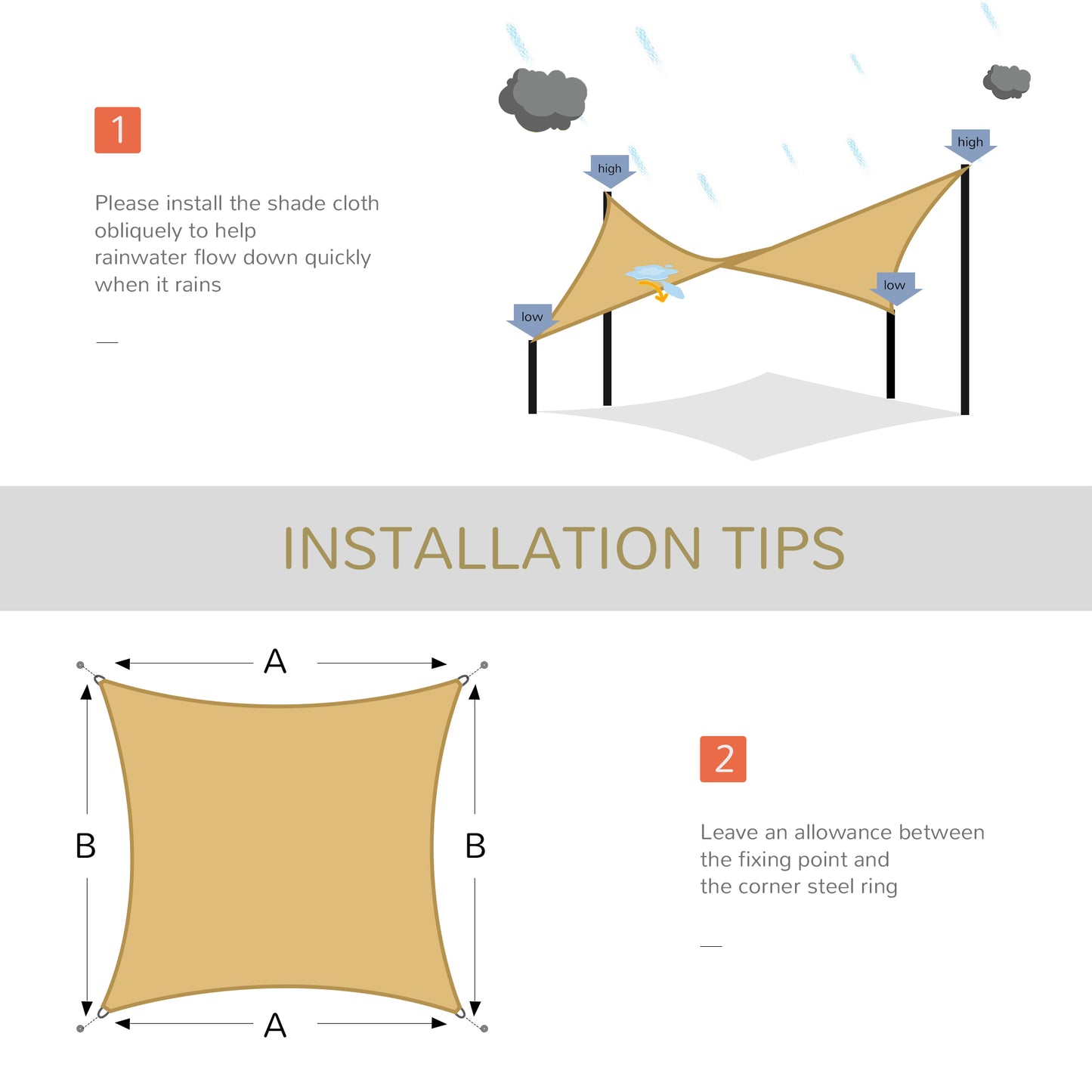 1

Please install the shade cloth obliquely to help rainwater flow down quickly when it rains

high

high

low

low

INSTALLATION TIPS

A

B

B

A

2

Leave an allowance between the fixing point and the corner steel ring