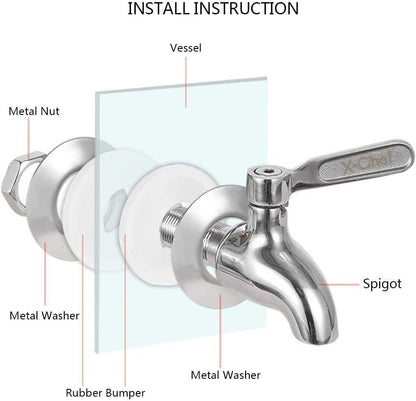 INSTALL INSTRUCTION

Vessel

Metal Nut

X-Chef

Spigot

Metal Washer

Metal Washer

Rubber Bumper