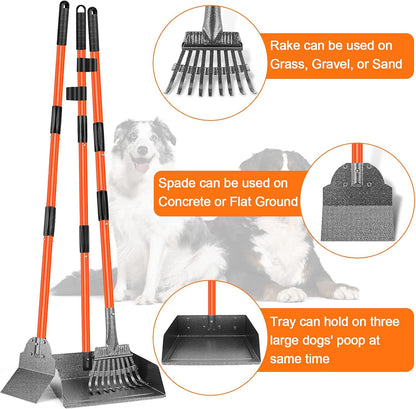 Rake can be used on Grass, Gravel, or Sand

Spade can be used on Concrete or Flat Ground

Tray can hold on three large dogs' poop at same time